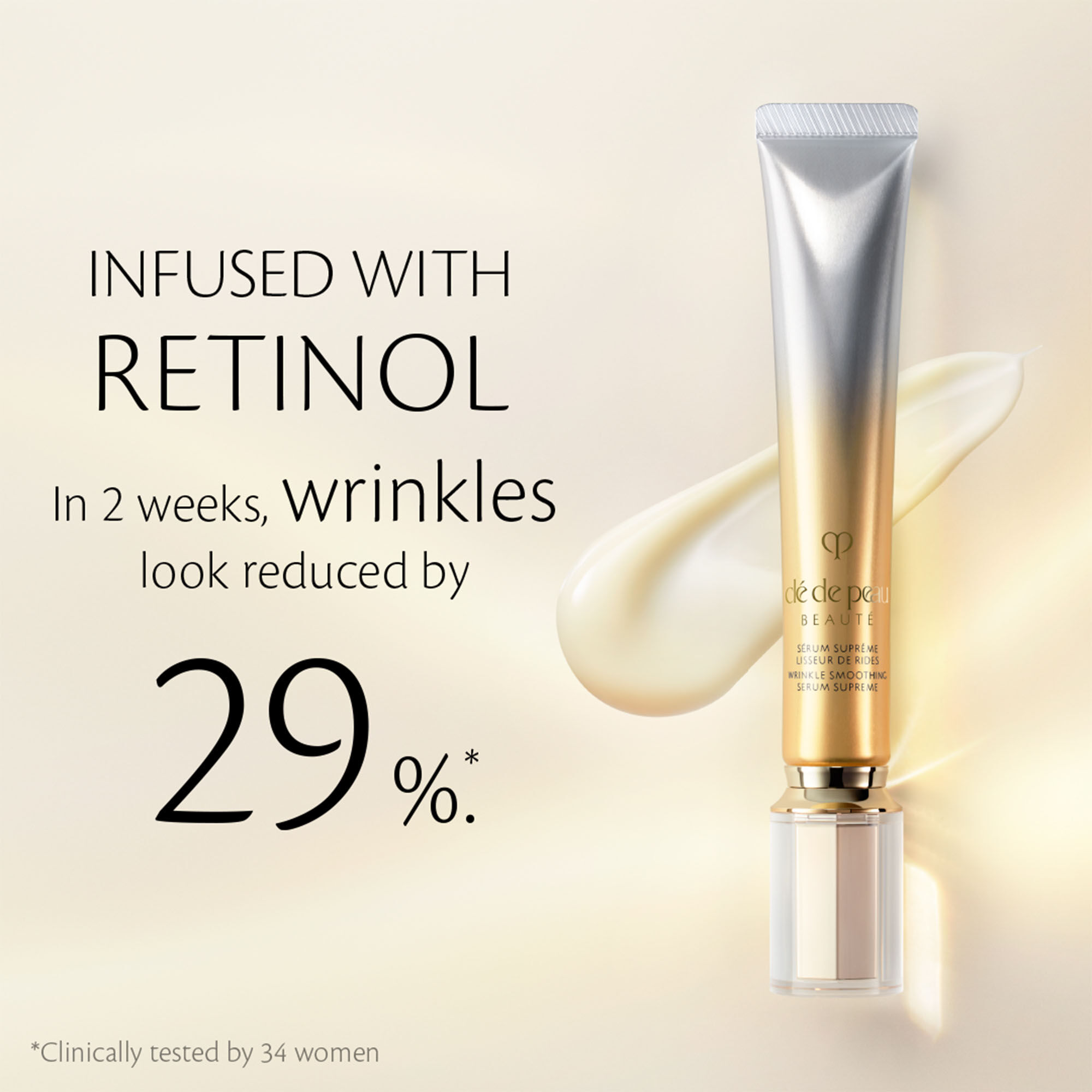 INFUSED WITH
RETINOL
In 2 weeks, wrinkles look reduced by
29%.*

clé de peau
BEAUTÉ
SÉRUM SUPRÊME
LISSEUR DE RIDES
WRINKLE SMOOTHING
SERUM SUPREME

*Clinically tested by 34 women